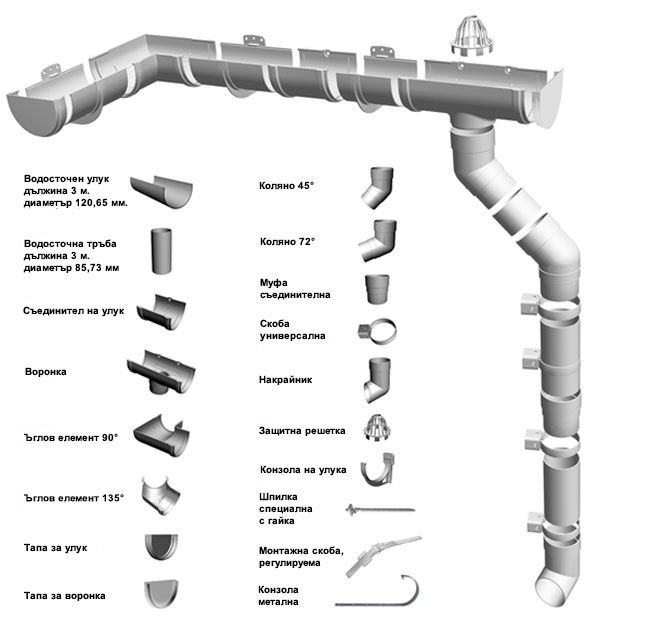 Водосточен улук
дължина 3 м.
диаметър 120,65 мм.

Водосточна тръба
дължина 3 м.
диаметър 85,73 мм

Съединител на улук

Воронка

Ъглов елемент 90°

Ъглов елемент 135°

Тапа за улук

Тапа за воронка

Коляно 45°

Коляно 72°

Муфа
съединителна

Скоба
универсална

Накрайник

Защитна решетка

Конзола на улука

Шпилка
специална
с гайка

Монтажна скоба,
регулируема

Конзола
метална